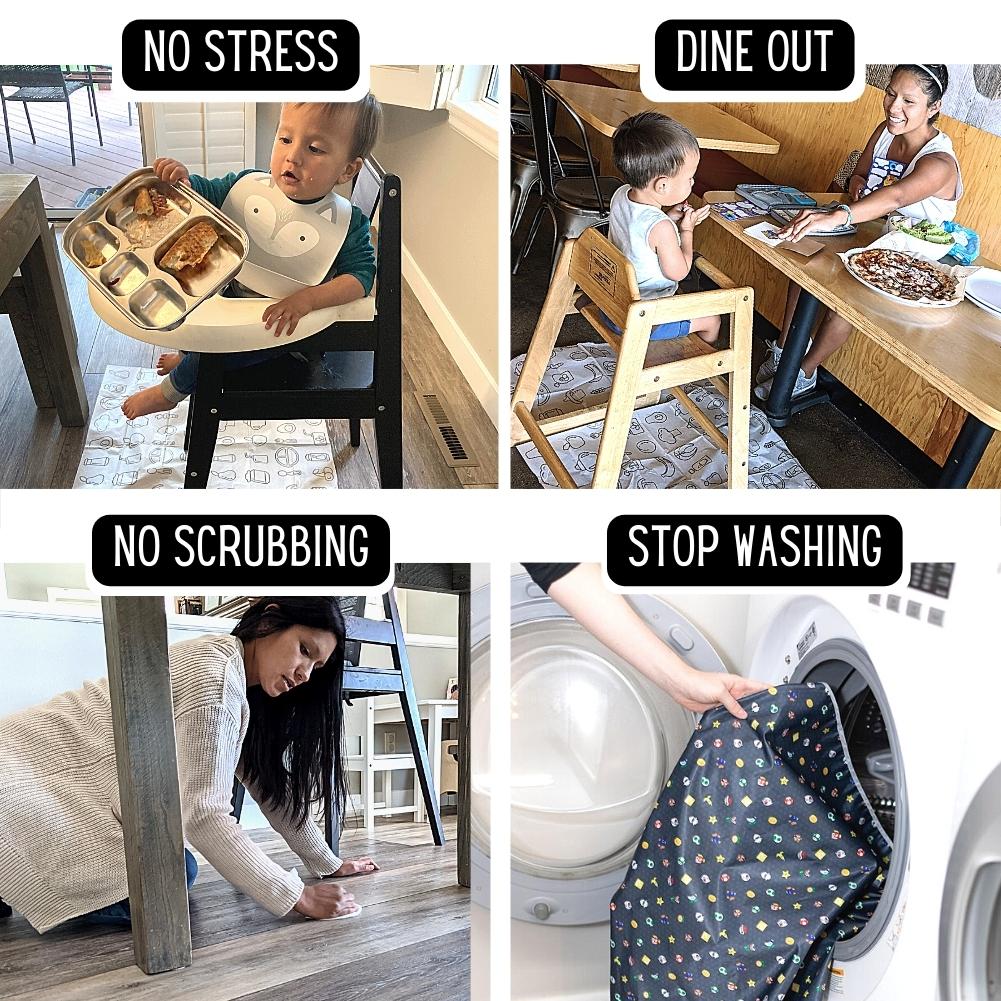 NO STRESS

DINE OUT

NO SCRUBBING

STOP WASHING